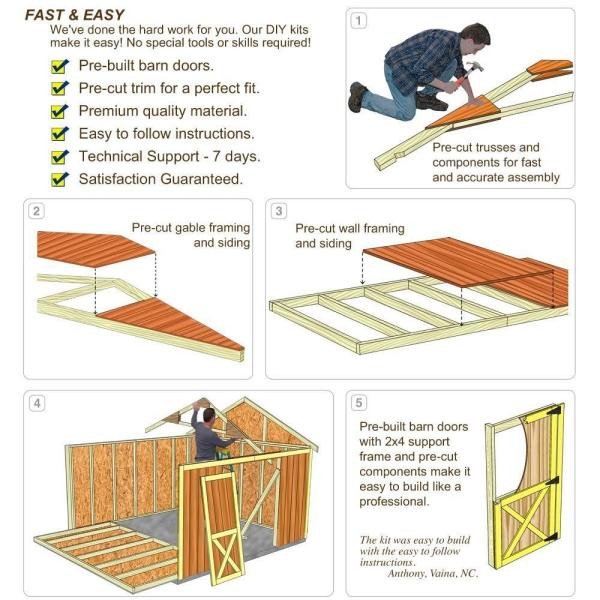 FAST & EASY
We've done the hard work for you. Our DIY kits make it easy! No special tools or skills required!

Pre-built barn doors.
Pre-cut trim for a perfect fit.
Premium quality material.
Easy to follow instructions.
Technical Support - 7 days.
Satisfaction Guaranteed.

1
Pre-cut trusses and components for fast and accurate assembly

2
Pre-cut gable framing and siding

3
Pre-cut wall framing and siding

4

5
Pre-built barn doors with 2x4 support frame and pre-cut components make it easy to build like a professional.

The kit was easy to build with the easy to follow instructions.
Anthony, Vaina, NC.