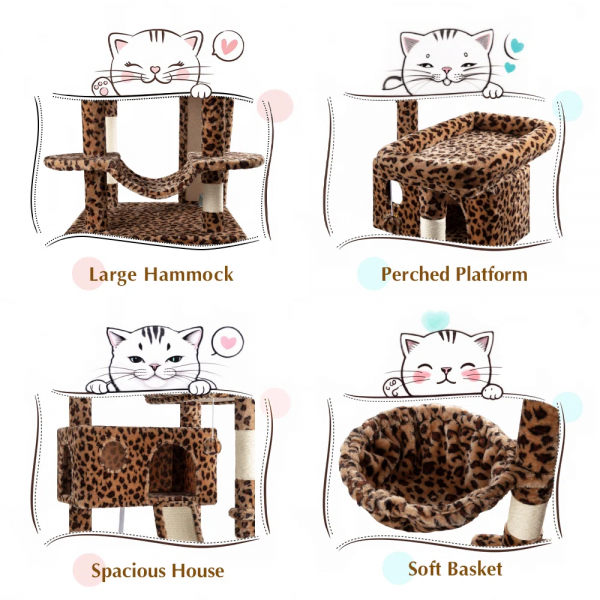 Large Hammock

Perched Platform

Spacious House

Soft Basket